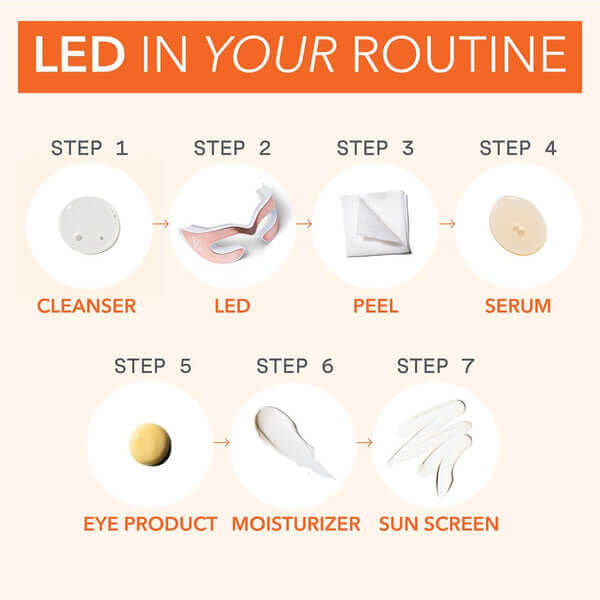 LED IN YOUR ROUTINE

STEP 1
CLEANSER

STEP 2
LED

STEP 3
PEEL

STEP 4
SERUM

STEP 5
EYE PRODUCT

STEP 6
MOISTURIZER

STEP 7
SUN SCREEN