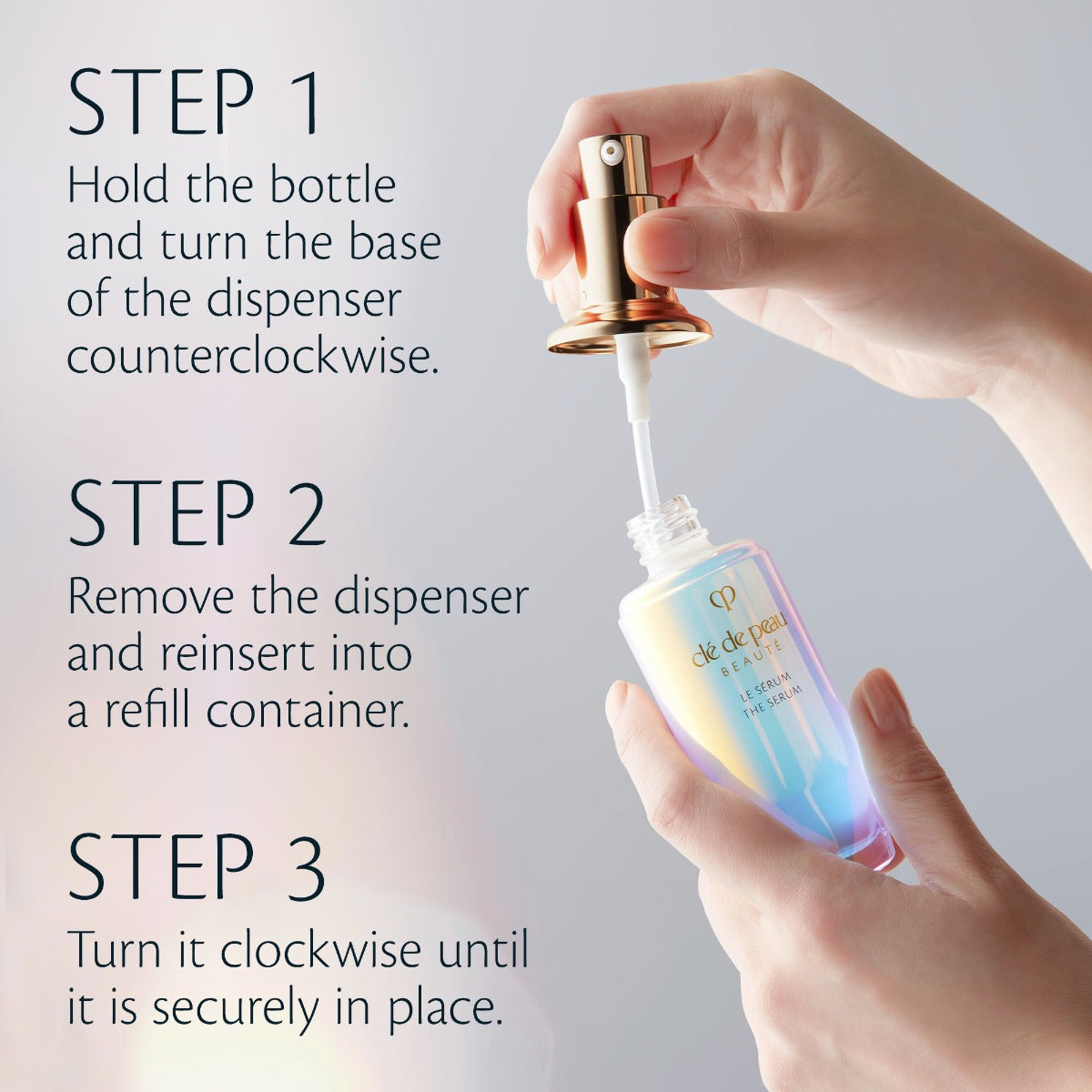 STEP 1
Hold the bottle and turn the base of the dispenser counterclockwise.

STEP 2
Remove the dispenser and reinsert into a refill container.

STEP 3
Turn it clockwise until it is securely in place.

clé de peau
BEAUTÉ
LE SÉRUM
THE SERUM